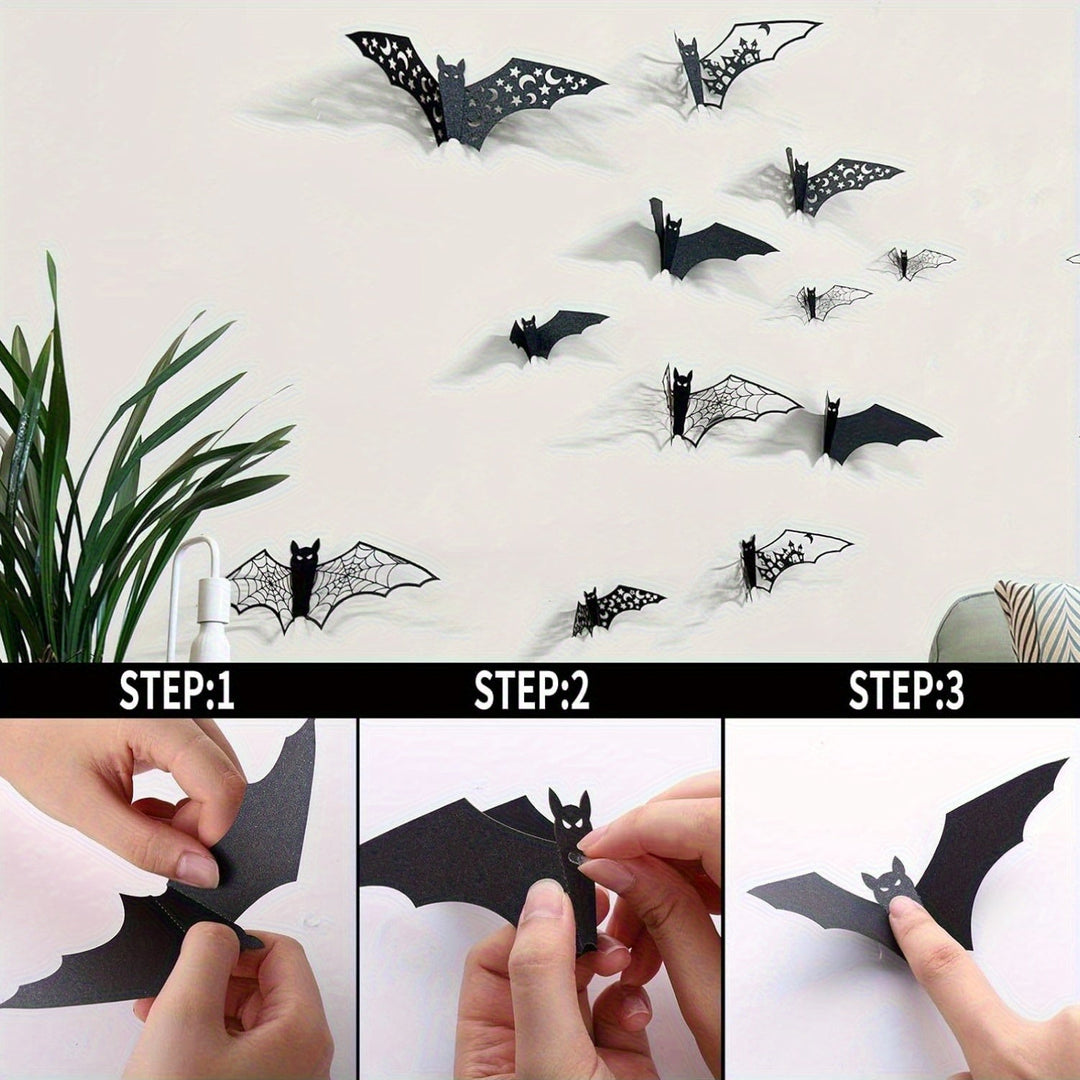 STEP:1

STEP:2

STEP:3