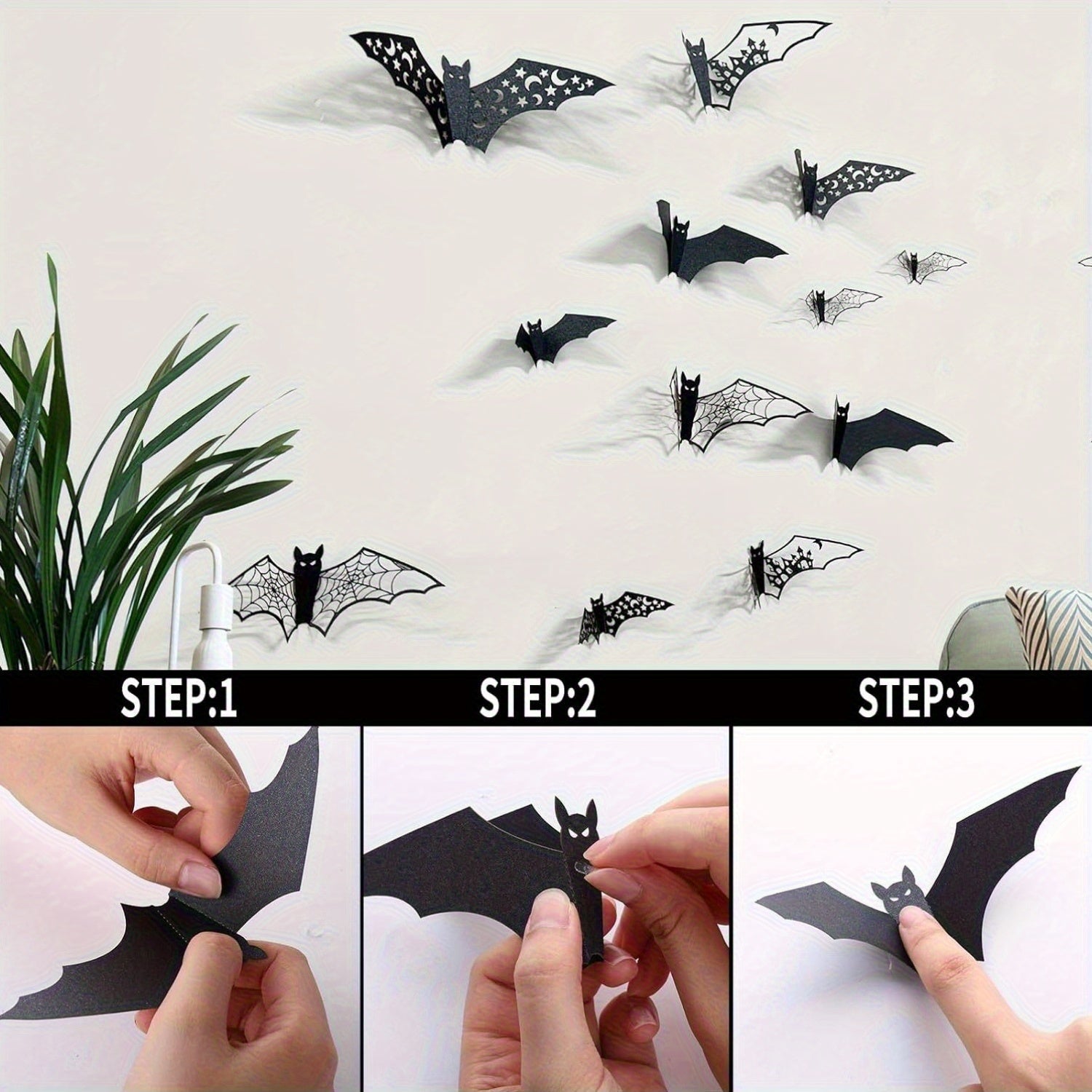 STEP:1

STEP:2

STEP:3