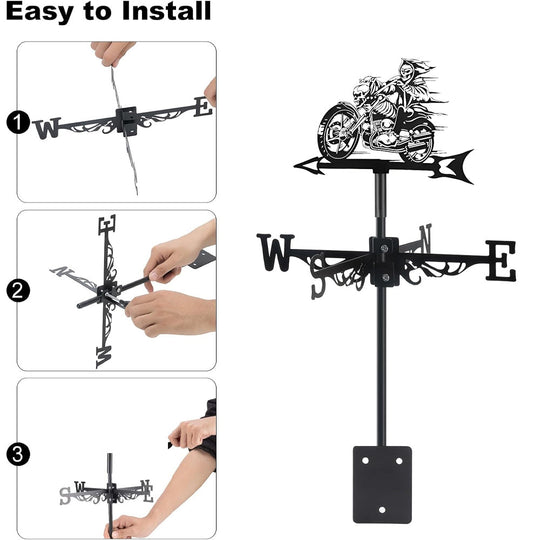 Easy to Install

1

W E

2

E N W

3

S W N E

W S N E