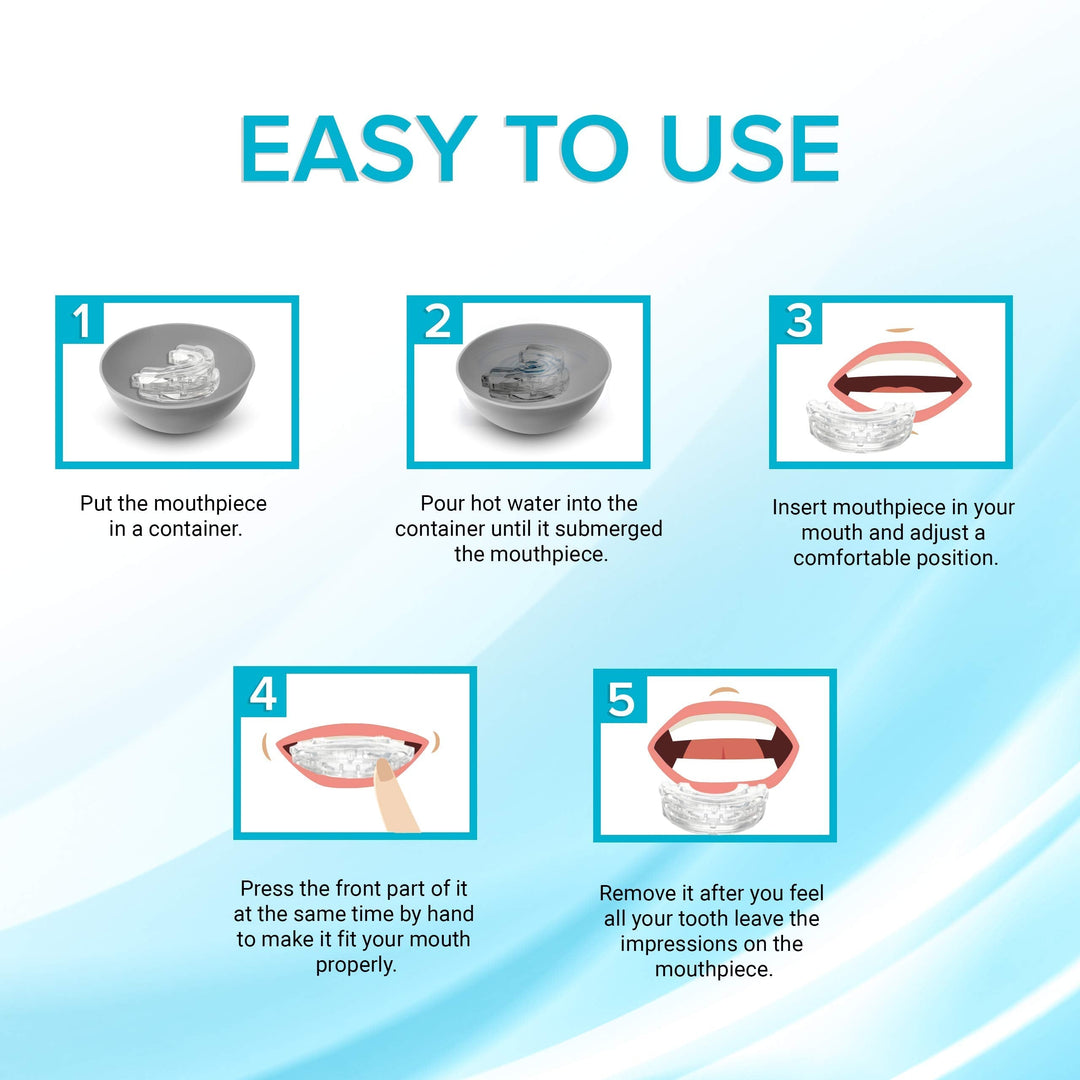 EASY TO USE

1

Put the mouthpiece in a container.

2

Pour hot water into the container until it submerged the mouthpiece.

3

Insert mouthpiece in your mouth and adjust a comfortable position.

4

Press the front part of it at the same time by hand to make it fit your mouth properly.

5

Remove it after you feel all your tooth leave the impressions on the mouthpiece.