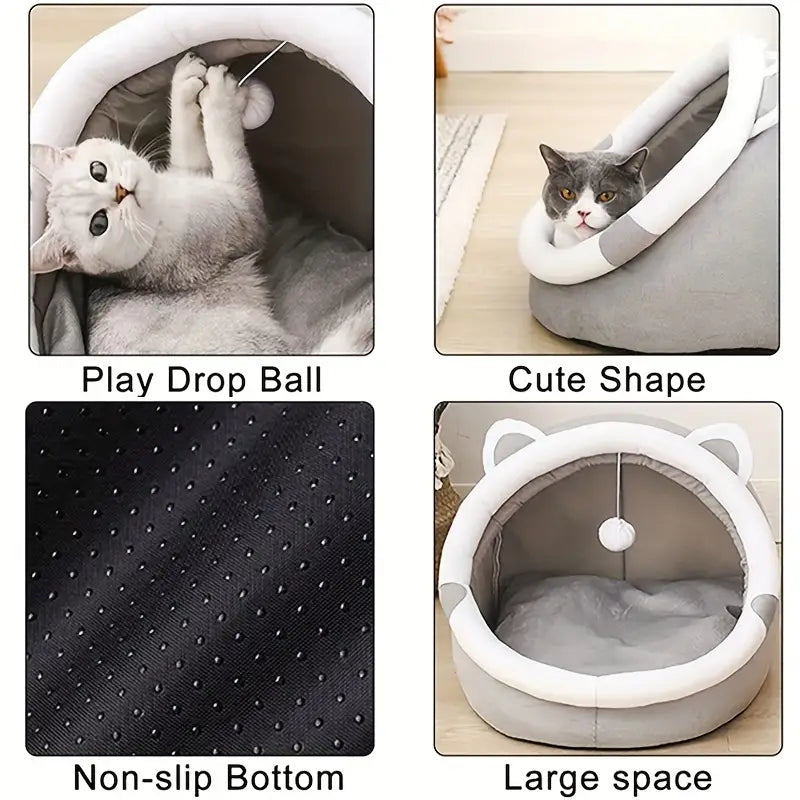 Play Drop Ball

Cute Shape

Non-slip Bottom

Large space