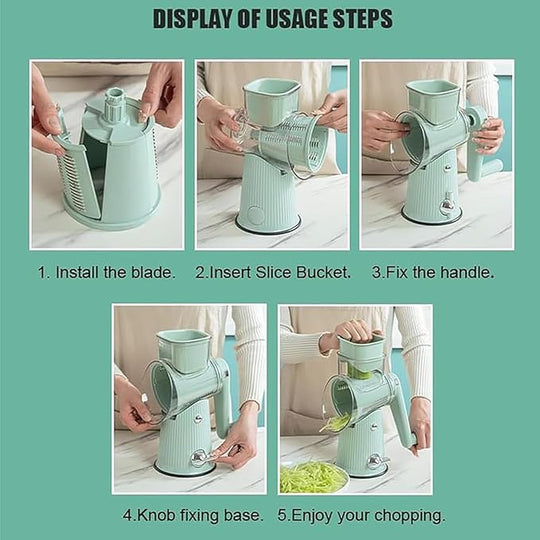 DISPLAY OF USAGE STEPS

1. Install the blade.

2.Insert Slice Bucket.

3.Fix the handle.

4.Knob fixing base.

5.Enjoy your chopping.