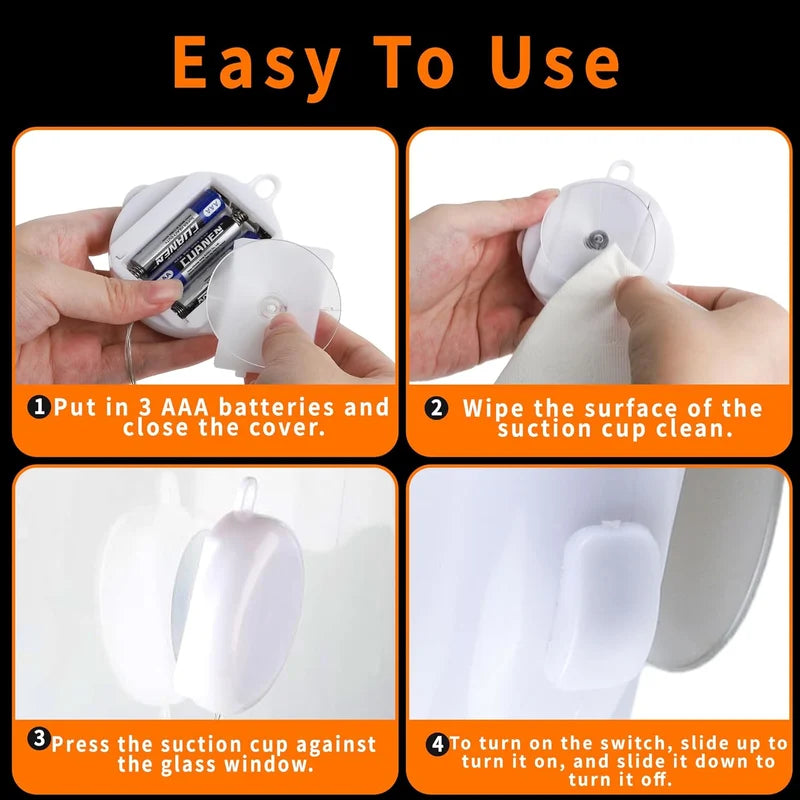 Easy To Use

LUANEN
LUANEN
AAA

1 Put in 3 AAA batteries and close the cover.

2 Wipe the surface of the suction cup clean.

3 Press the suction cup against the glass window.

4 To turn on the switch, slide up to turn it on, and slide it down to turn it off.