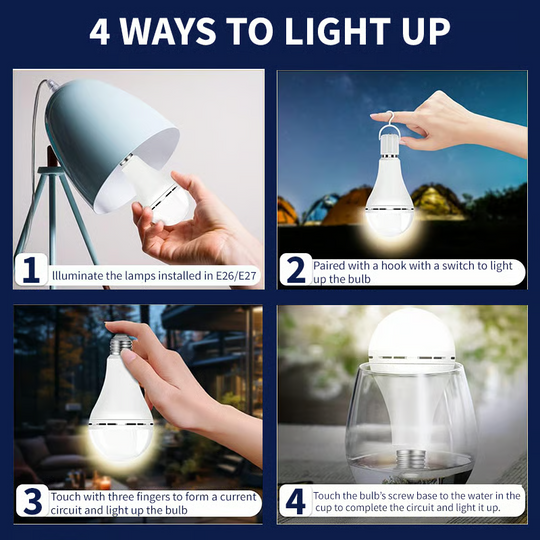 4 WAYS TO LIGHT UP

1 Illuminate the lamps installed in E26/E27

2 Paired with a hook with a switch to light up the bulb

3 Touch with three fingers to form a current circuit and light up the bulb

4 Touch the bulb's screw base to the water in the cup to complete the circuit and light it up.