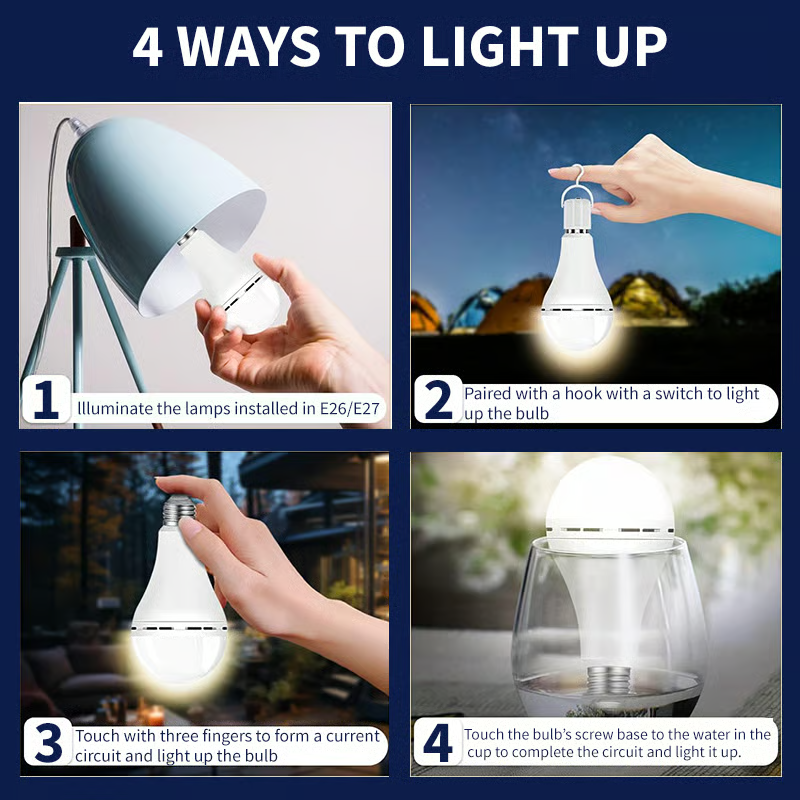 4 WAYS TO LIGHT UP

1 Illuminate the lamps installed in E26/E27

2 Paired with a hook with a switch to light up the bulb

3 Touch with three fingers to form a current circuit and light up the bulb

4 Touch the bulb's screw base to the water in the cup to complete the circuit and light it up.